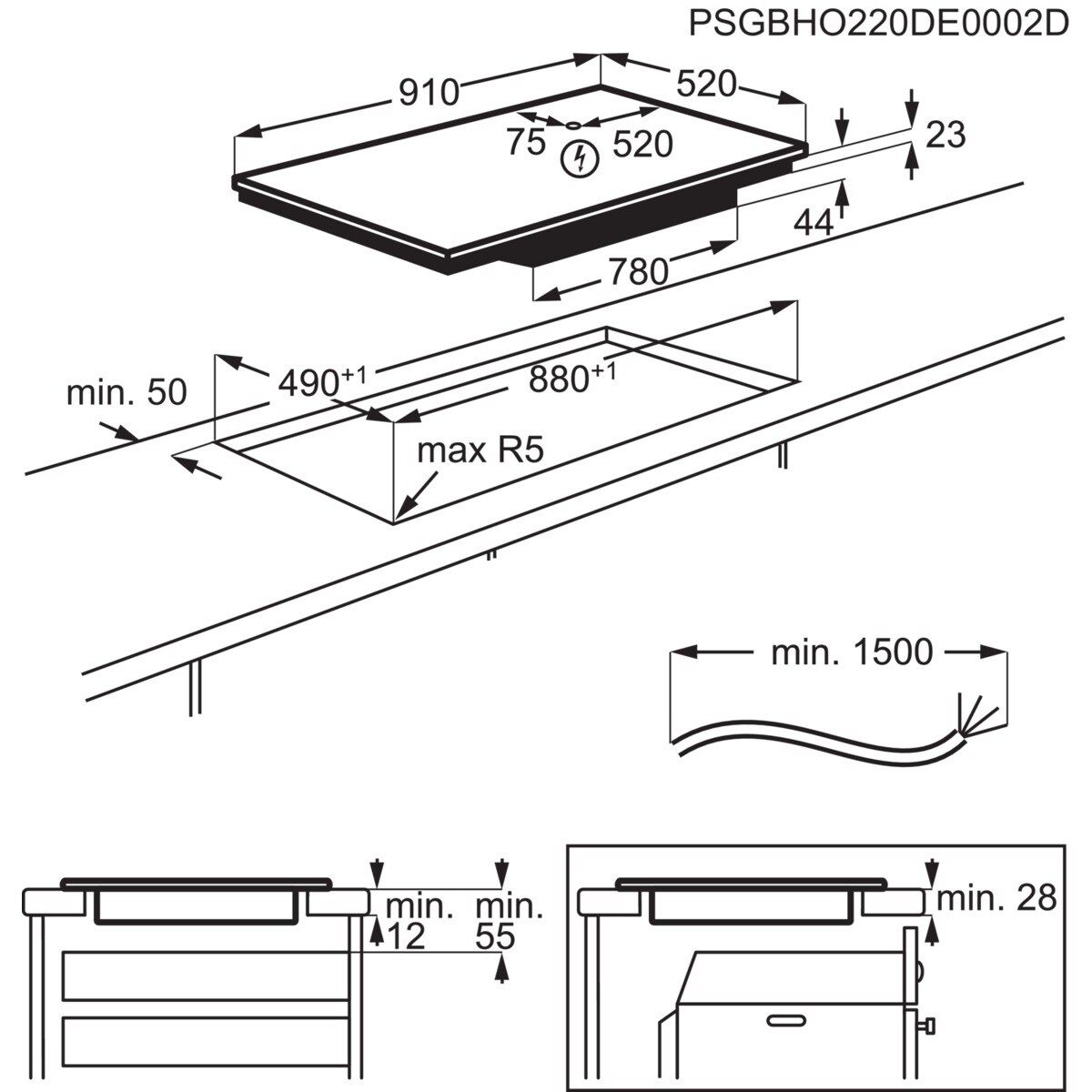 PSGBHO220DE0002D

910

520

75

520

23

44

780

min. 50

$490^{+1}$

$880^{+1}$

max R5

min. 1500

min. 12

min. 55

min. 28