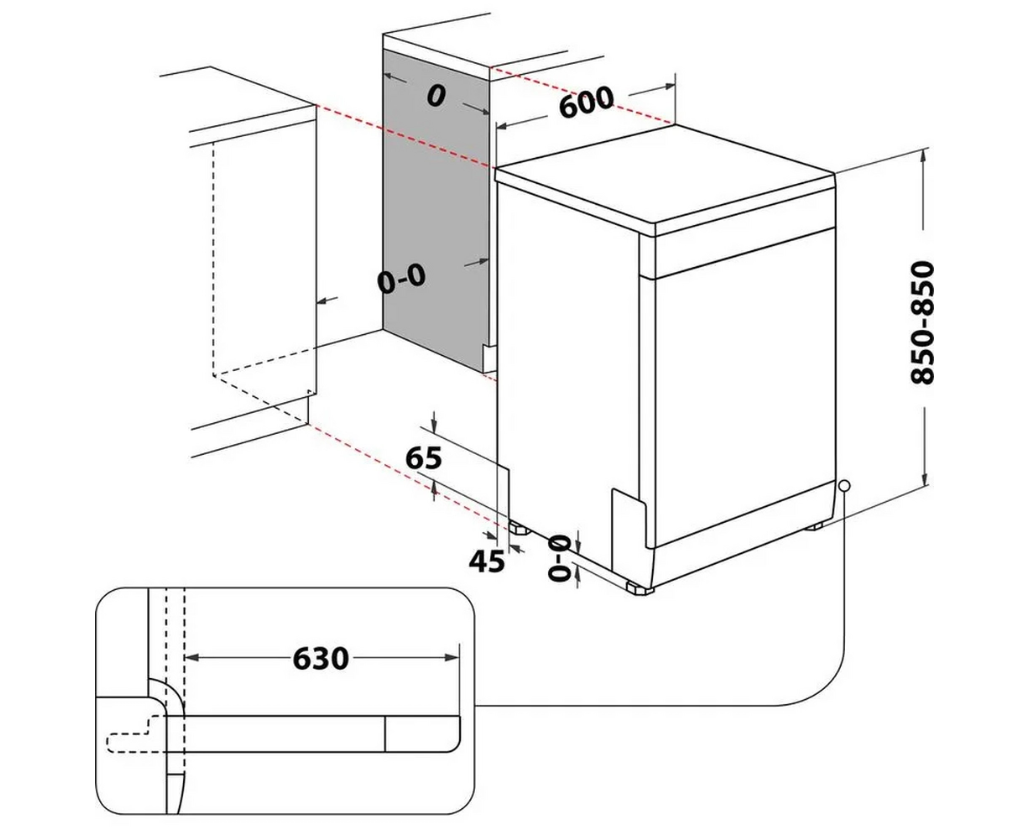 0
600
0-0
850-850
65
45
0-0
630