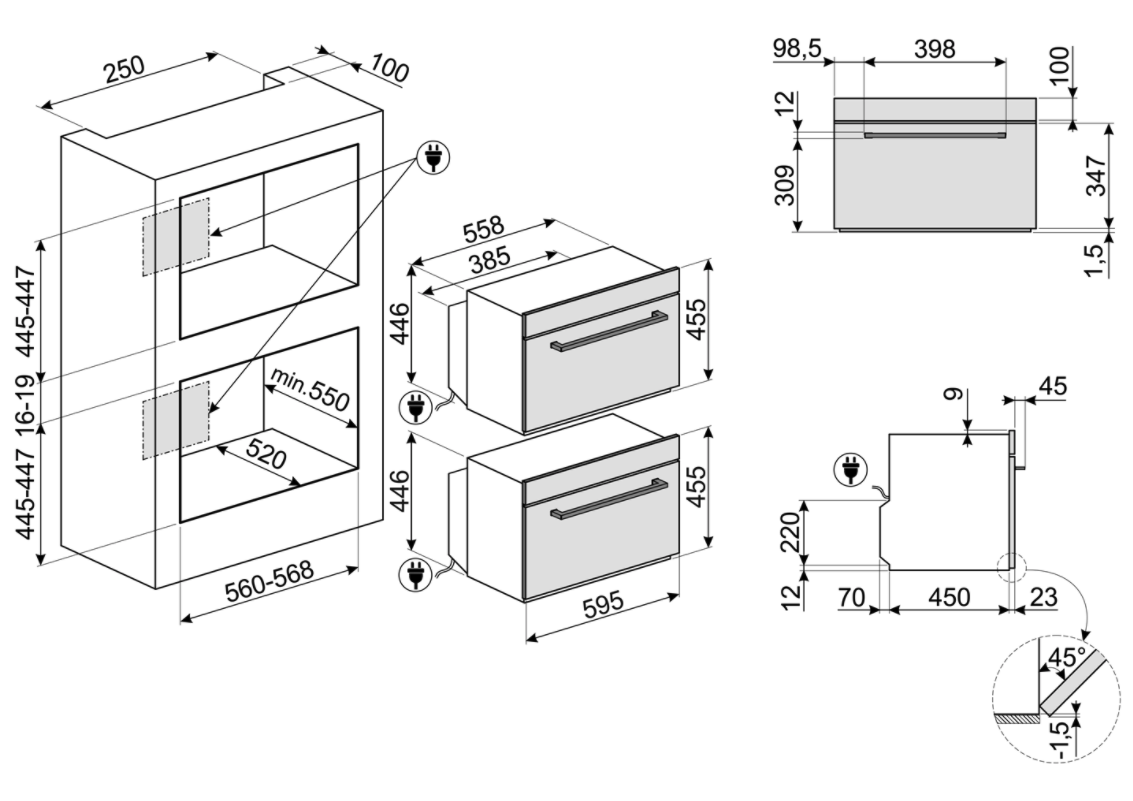 250
100
445-447
16-19
445-447
min.550
520
560-568
558
385
446
455
446
455
595
98,5
398
100
12
309
347
1,5
9
45
220
12
70
450
23
45°
-1,5